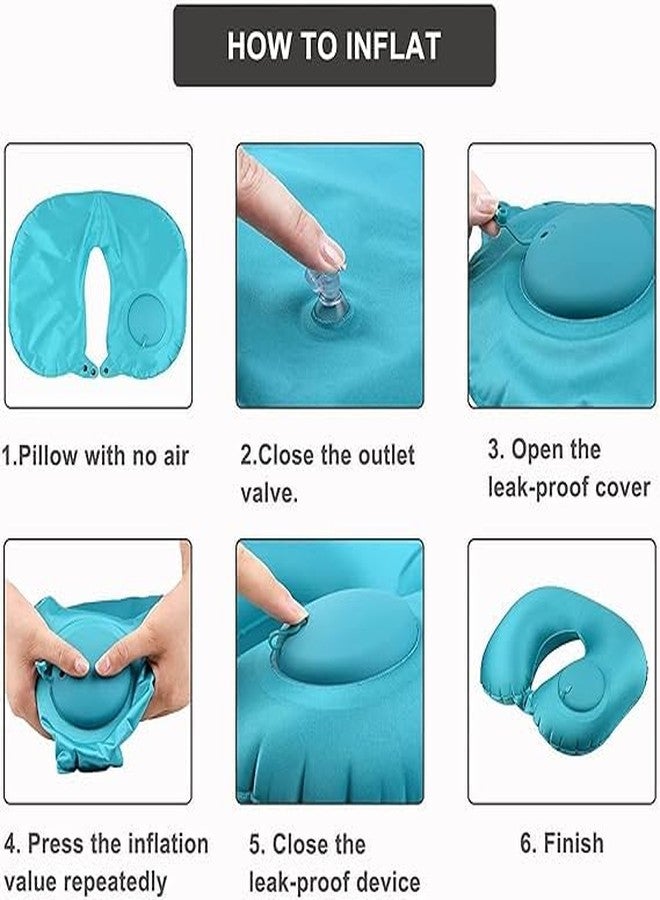 HOW TO INFLAT

1.Pillow with no air

2.Close the outlet valve.

3. Open the leak-proof cover

4. Press the inflation value repeatedly

5. Close the leak-proof device

6. Finish